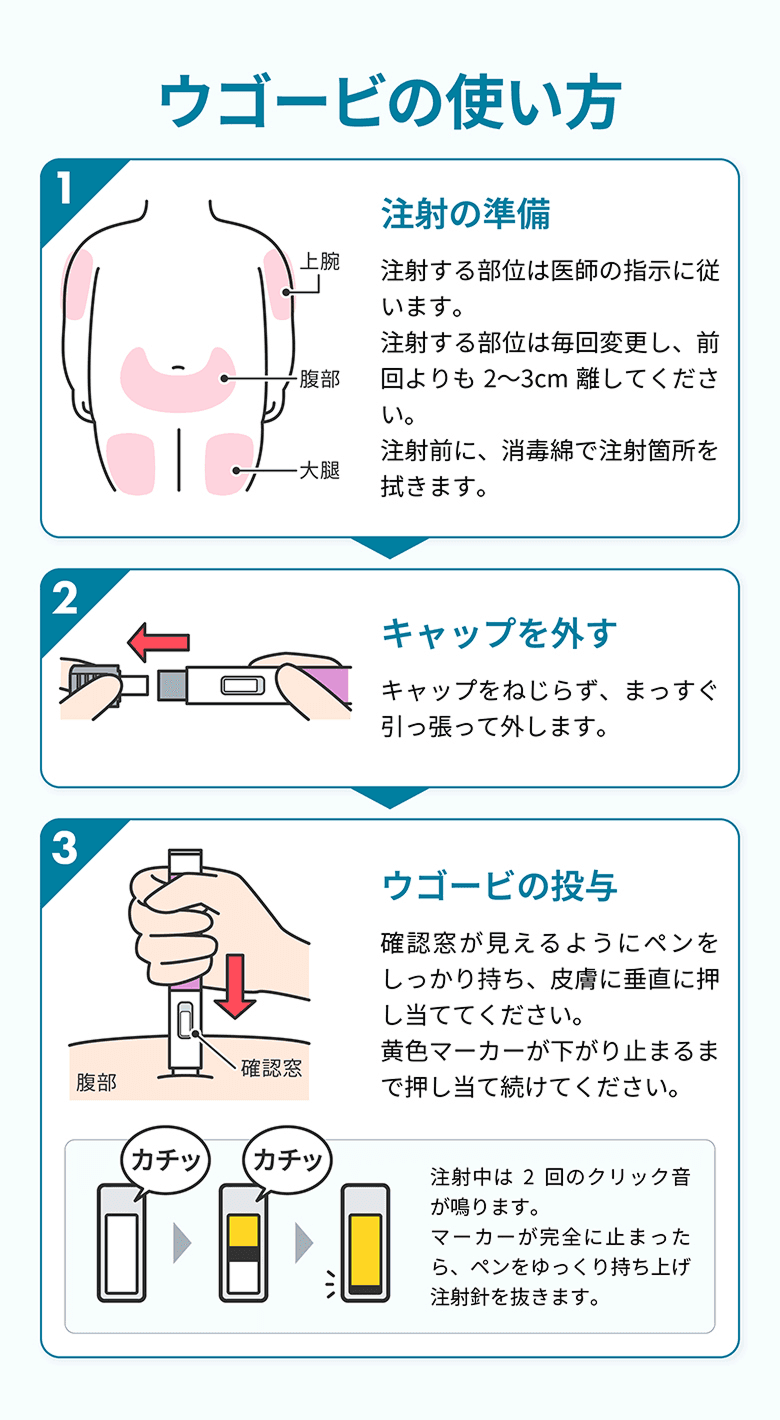 ウゴービの使い方

1

上腕

腹部

大腿

注射の準備

注射する部位は医師の指示に従います。
注射する部位は毎回変更し、前回よりも 2〜3cm 離してください。
注射前に、消毒綿で注射箇所を拭きます。

2

キャップを外す

キャップをねじらず、まっすぐ引っ張って外します。

3

腹部

確認窓

ウゴービの投与

確認窓が見えるようにペンをしっかり持ち、皮膚に垂直に押し当ててください。
黄色マーカーが下がり止まるまで押し当て続けてください。

カチッ

カチッ

注射中は 2 回のクリック音が鳴ります。
マーカーが完全に止まったら、ペンをゆっくり持ち上げ注射針を抜きます。